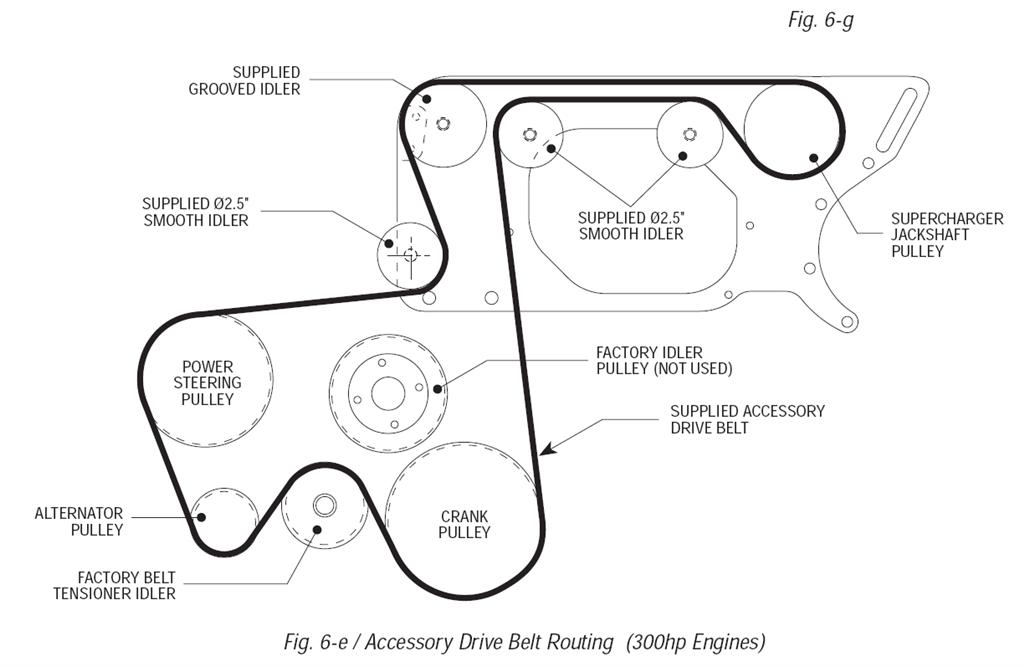 Fig. 6-g

SUPPLIED GROOVED IDLER

SUPPLIED Ø2.5" SMOOTH IDLER

SUPPLIED Ø2.5" SMOOTH IDLER

SUPERCHARGER JACKSHAFT PULLEY

POWER STEERING PULLEY

FACTORY IDLER PULLEY (NOT USED)

SUPPLIED ACCESSORY DRIVE BELT

ALTERNATOR PULLEY

CRANK PULLEY

FACTORY BELT TENSIONER IDLER

Fig. 6-e / Accessory Drive Belt Routing (300hp Engines)