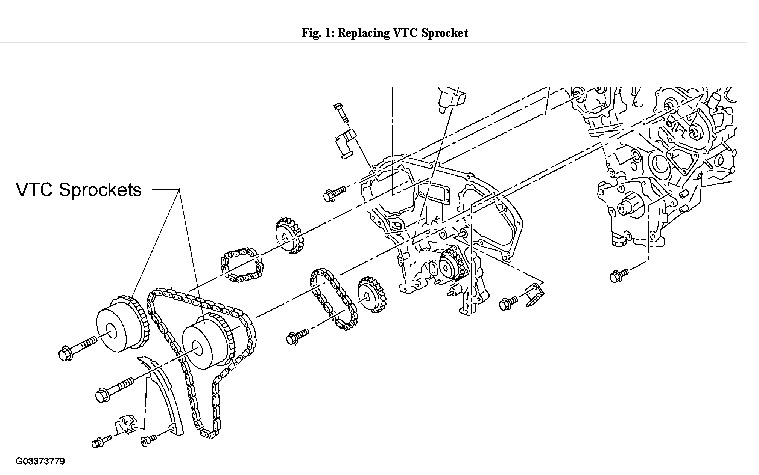 Fig. 1: Replacing VTC Sprocket

VTC Sprockets

G03373779