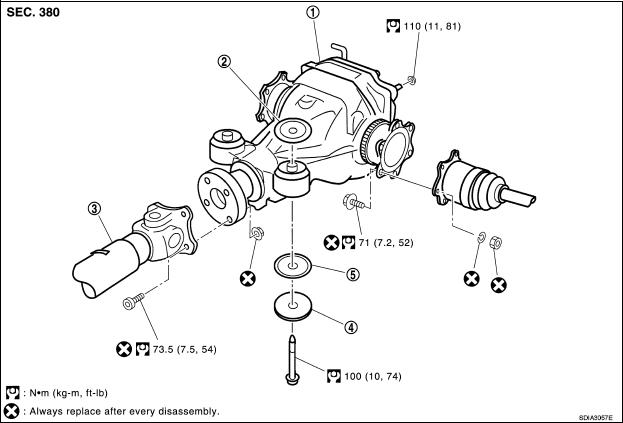 SEC. 380

①

110 (11, 81)

②

③

71 (7.2, 52)

⑤

④

73.5 (7.5, 54)

100 (10, 74)

: N•m (kg-m, ft-lb)

: Always replace after every disassembly.

SDIA3057E